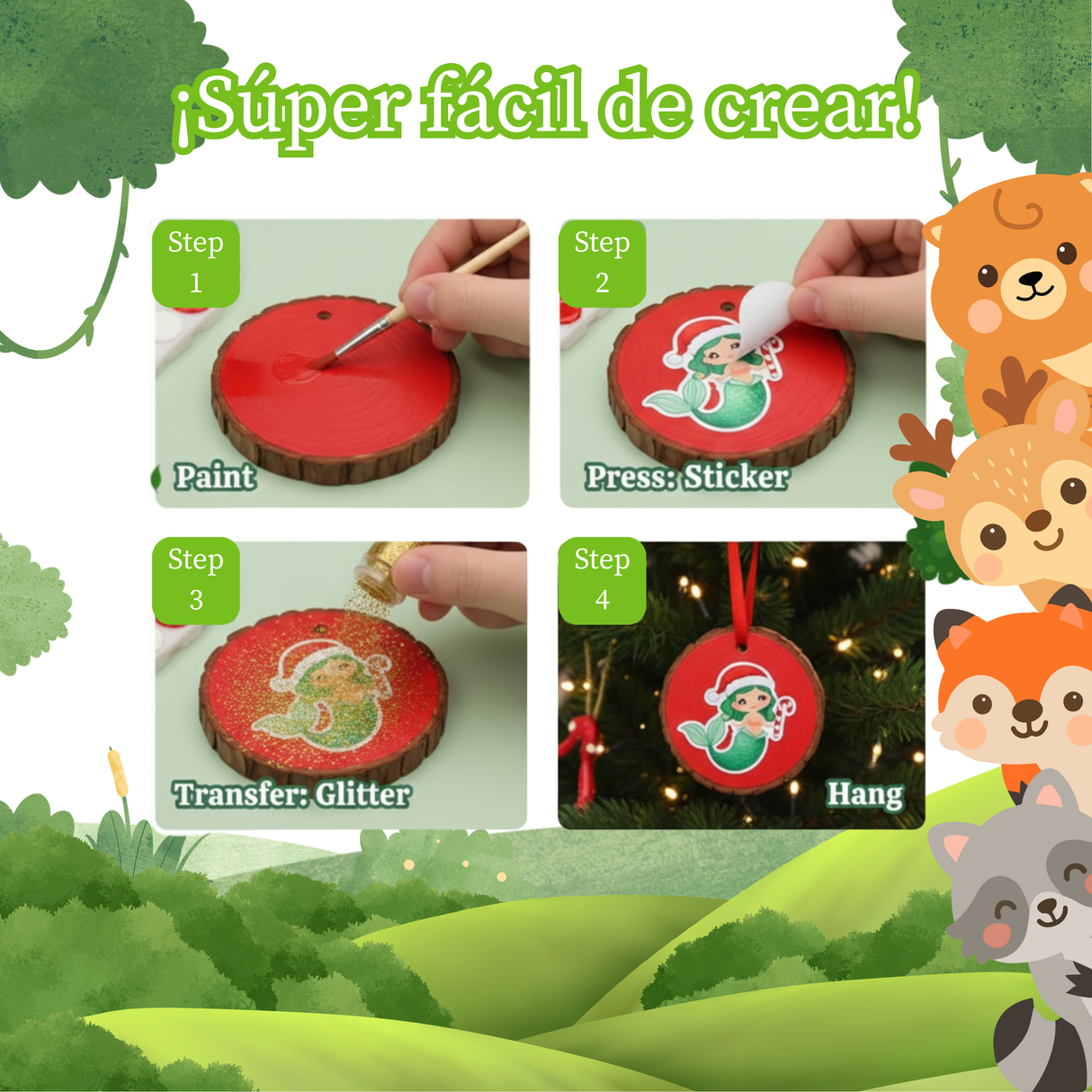 ¡Súper fácil de crear!

Step 1

Paint

Step 2

Press: Sticker

Step 3

Transfer: Glitter

Step 4

Hang