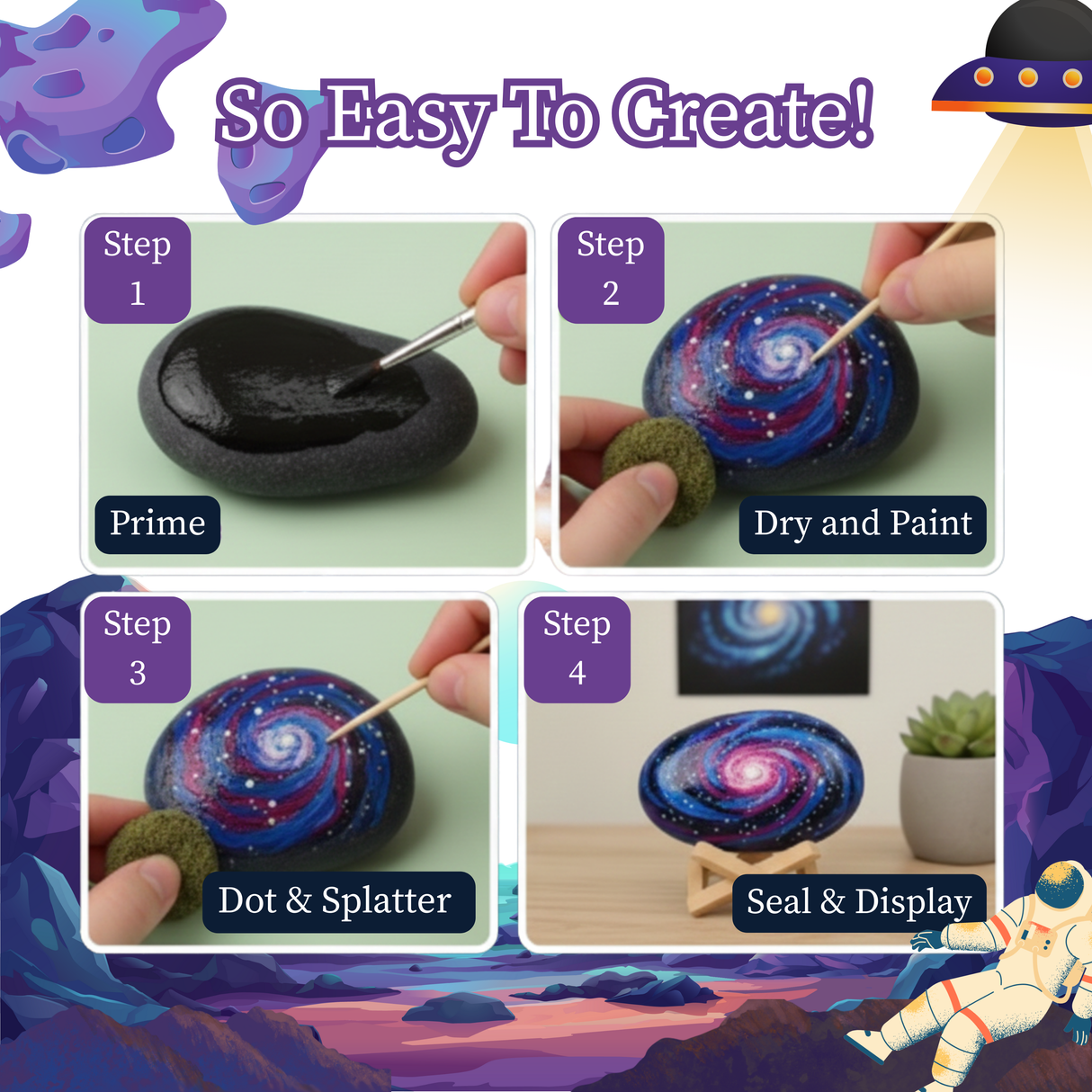 So Easy To Create!

Step 1

Prime

Step 2

Dry and Paint

Step 3

Dot & Splatter

Step 4

Seal & Display