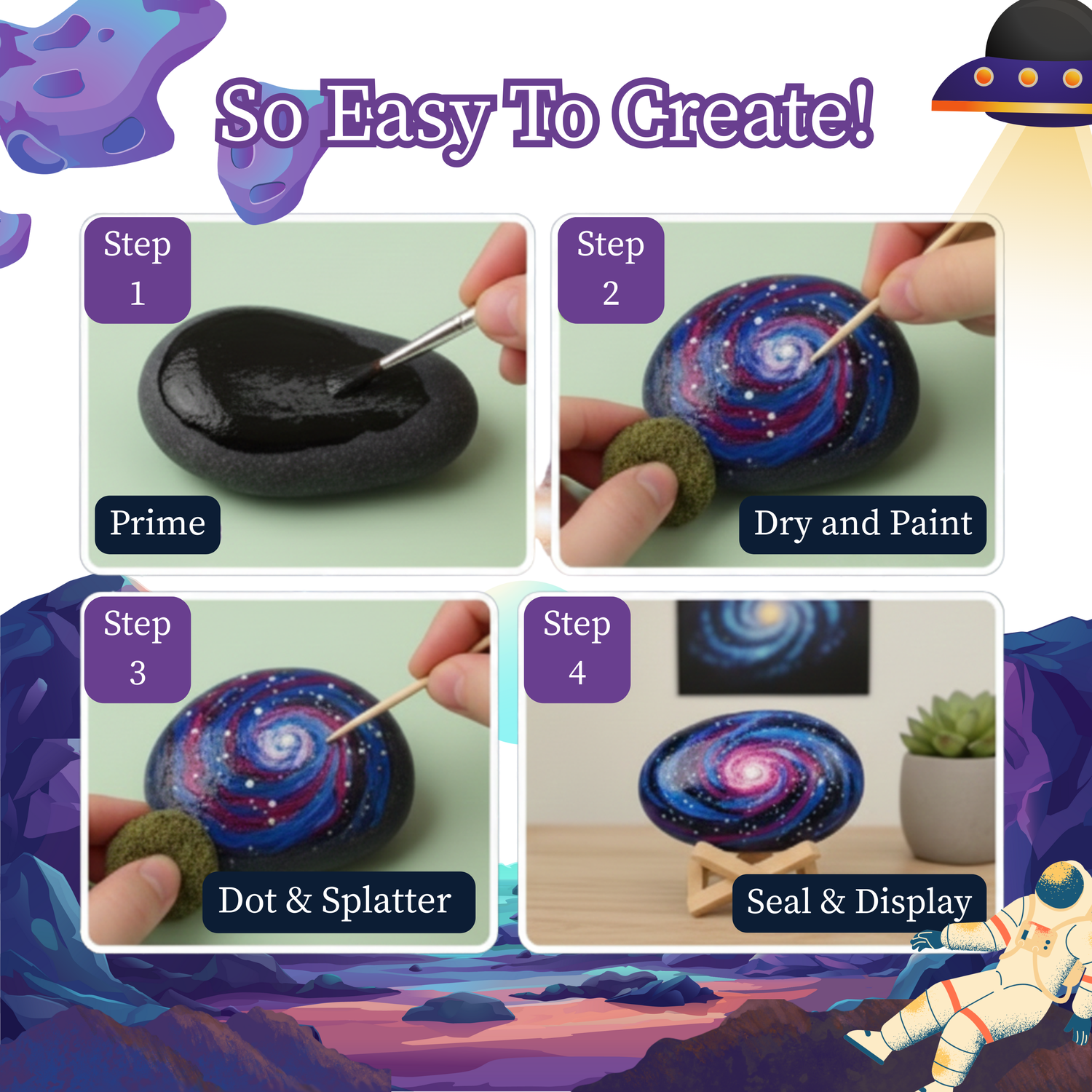 So Easy To Create!

Step 1

Prime

Step 2

Dry and Paint

Step 3

Dot & Splatter

Step 4

Seal & Display