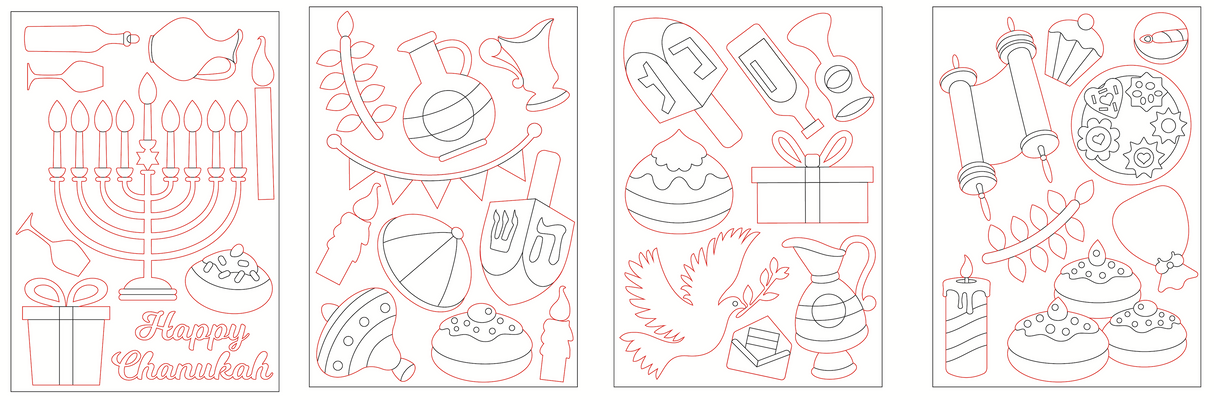 Happy Chanukah

ש ה

נ ג